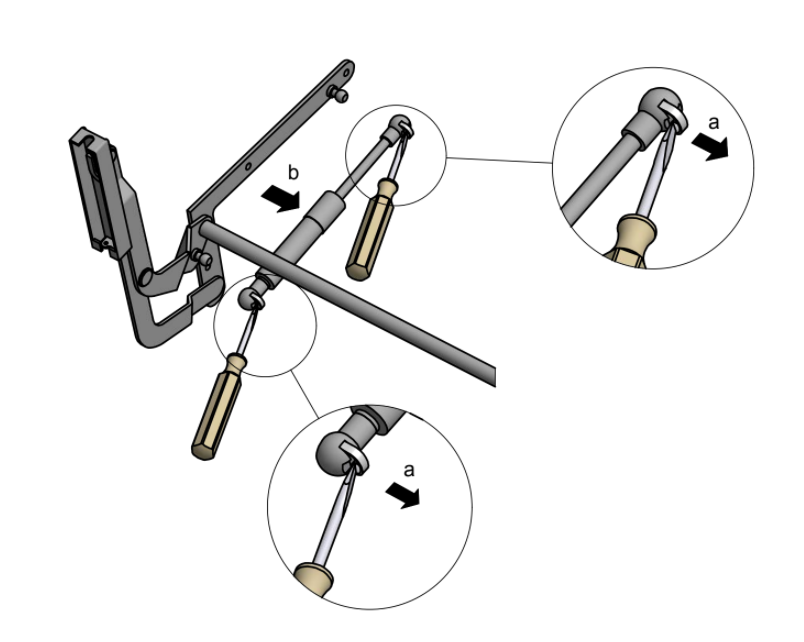 b

a

a