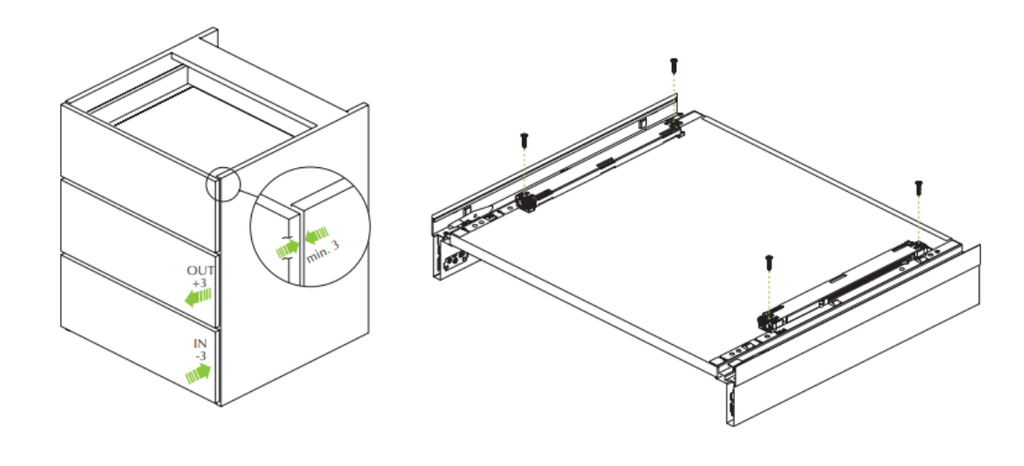 min. 3

OUT
+3

IN
-3