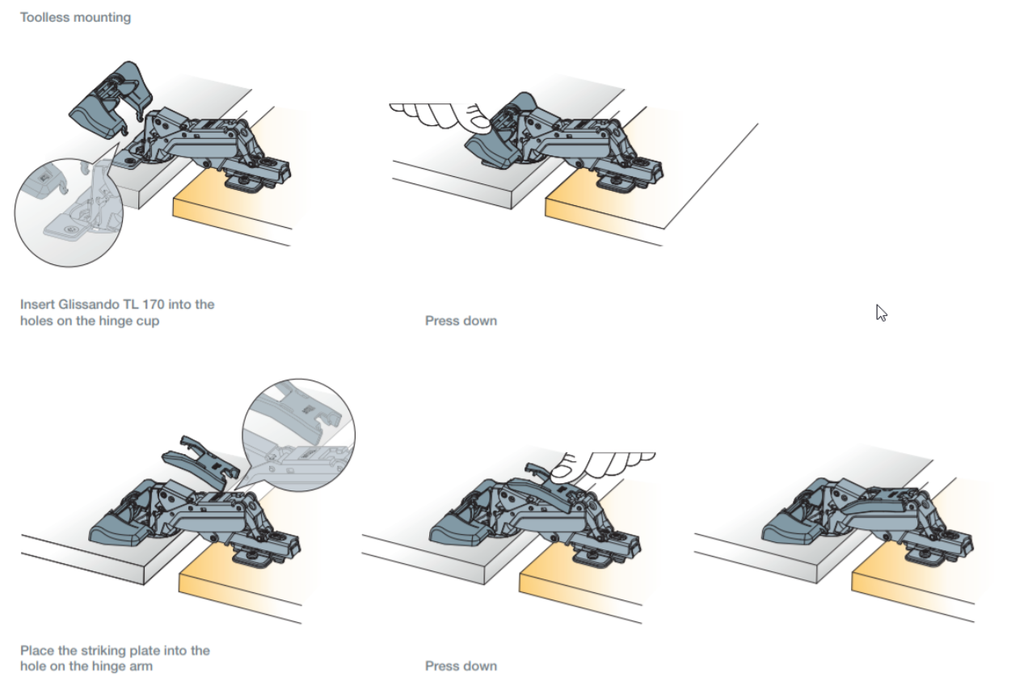 Toolless mounting

Insert Glissando TL 170 into the holes on the hinge cup

Press down

Place the striking plate into the hole on the hinge arm

Press down