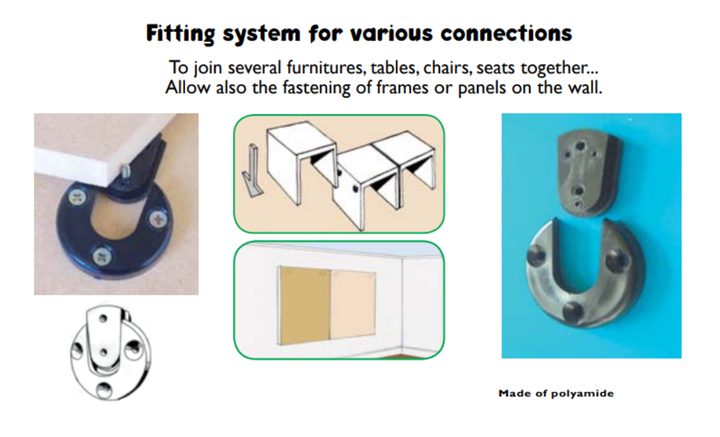 Fitting system for various connections

To join several furnitures, tables, chairs, seats together...
Allow also the fastening of frames or panels on the wall.

Made of polyamide