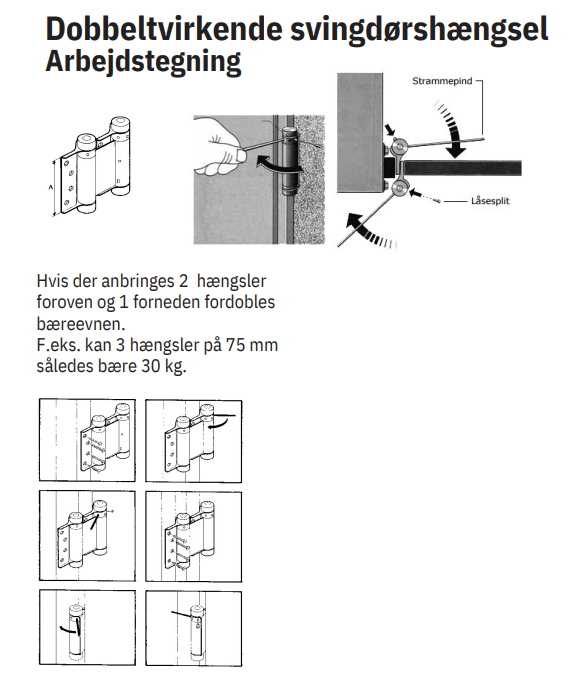 Dobbeltvirkende svingdørshængsel
Arbejdstegning

A

Strammepind

Låsesplit

Hvis der anbringes 2 hængsler foroven og 1 forneden fordobles bæreevnen.
F.eks. kan 3 hængsler på 75 mm således bære 30 kg.