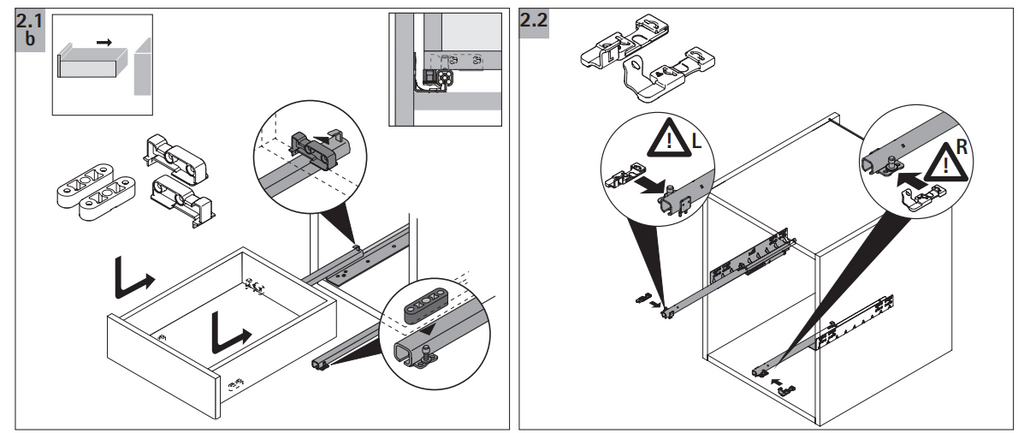 2.1
b

2.2

L

R