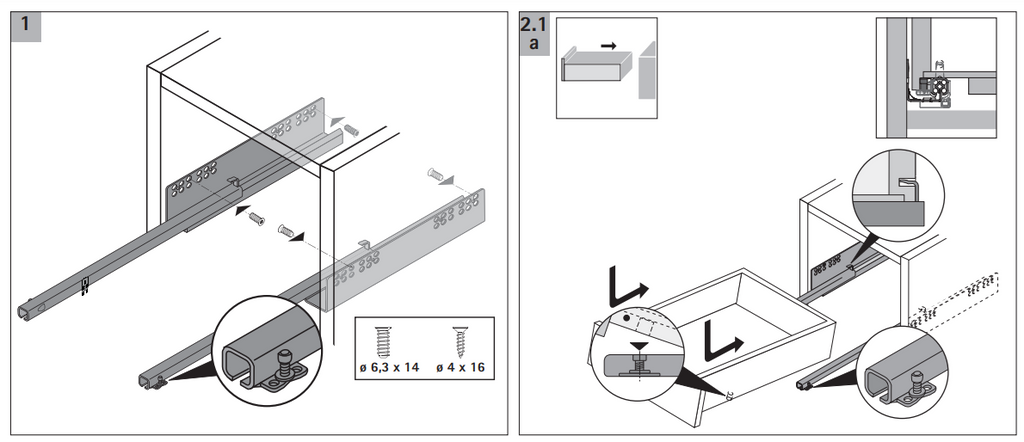 1

ø 6,3 x 14
ø 4 x 16

2.1
a