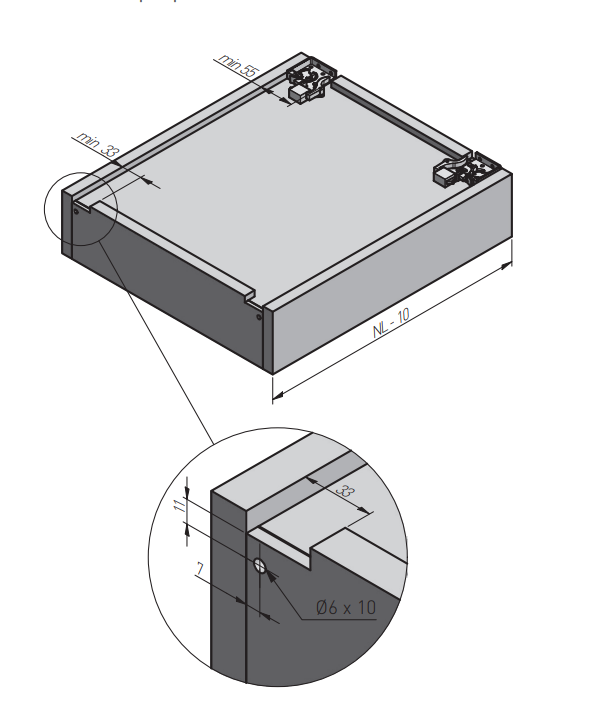 min 55

min 33

NL - 10

33

11

7

Ø6 x 10