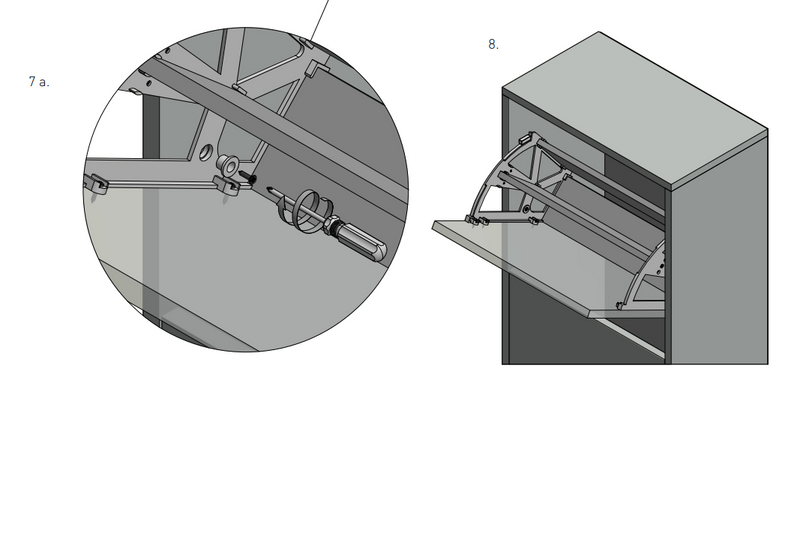 7 a.

8.