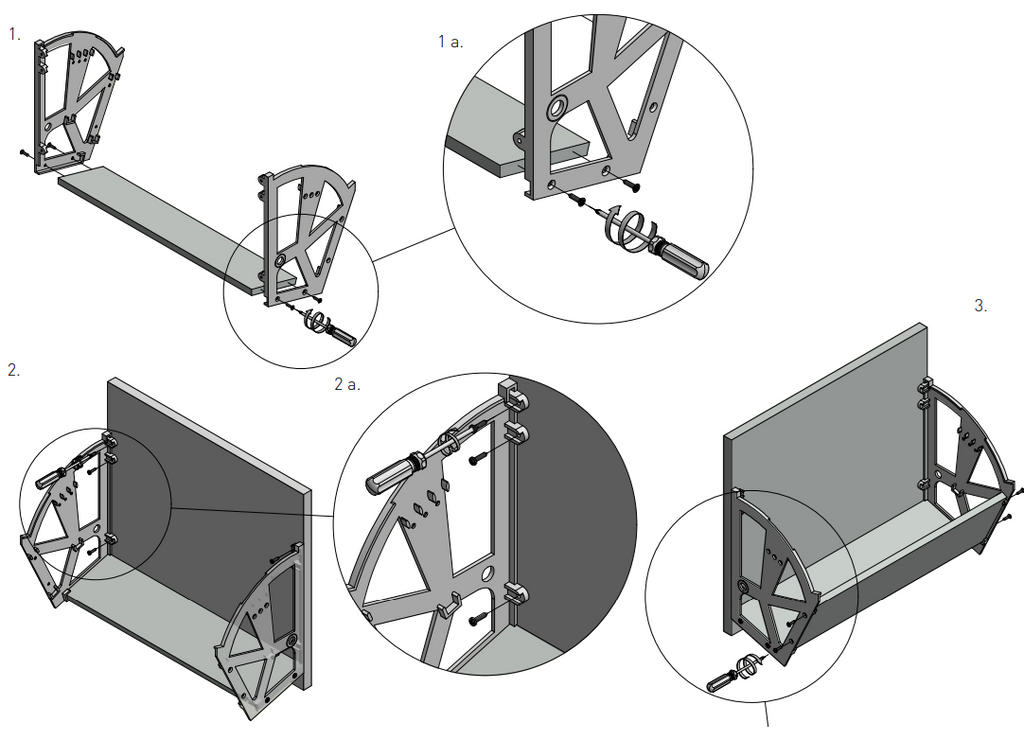 1.

1 a.

3.

2.

2 a.