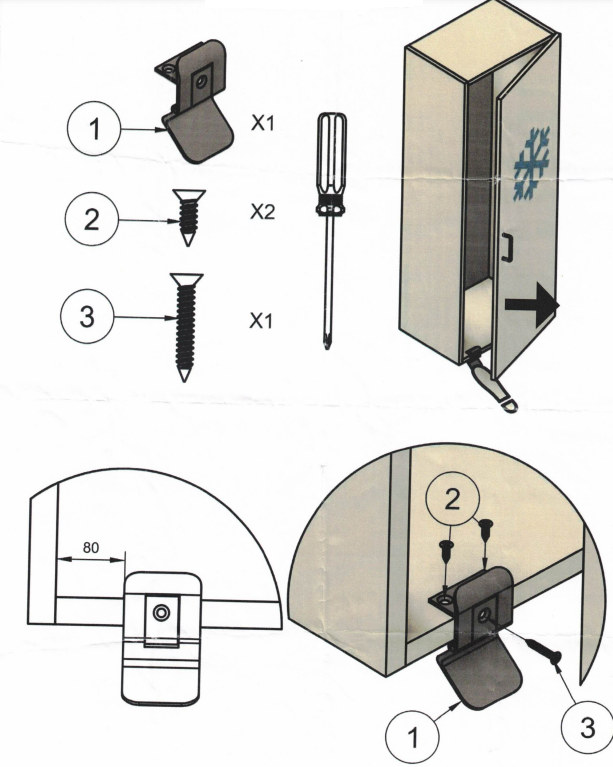 1
X1
2
X2
3
X1
80
2
1
3